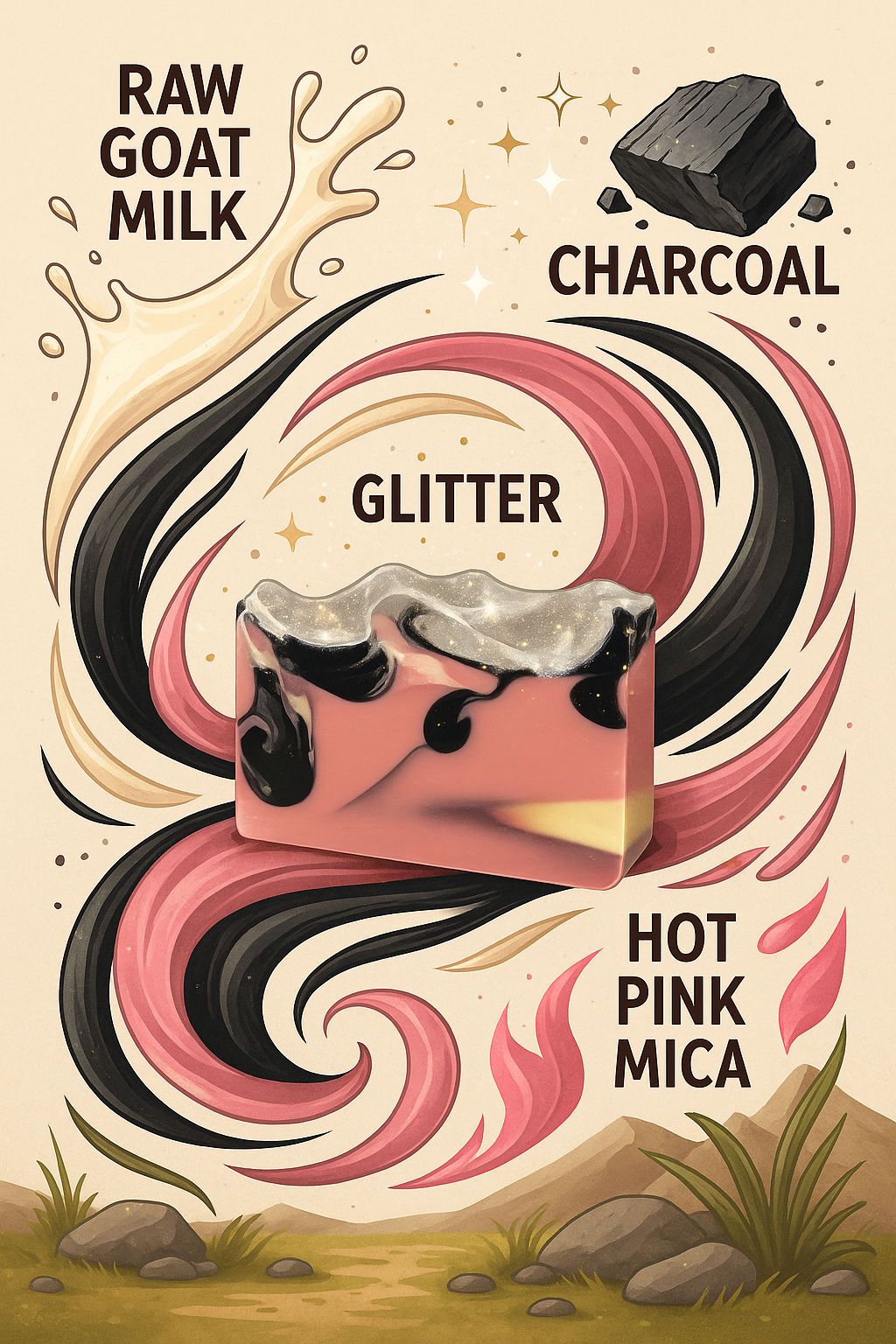 RAW GOAT MILK

CHARCOAL

GLITTER

HOT PINK MICA